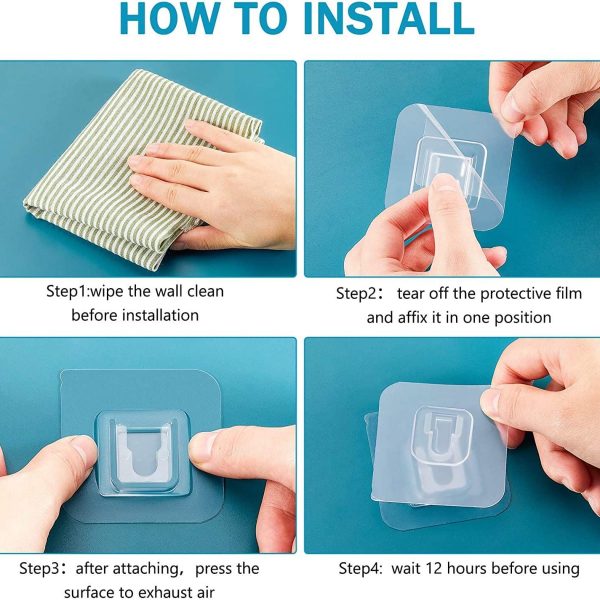 HOW TO INSTALL

Step1:wipe the wall clean before installation

Step2： tear off the protective film and affix it in one position

Step3：after attaching，press the surface to exhaust air

Step4: wait 12 hours before using